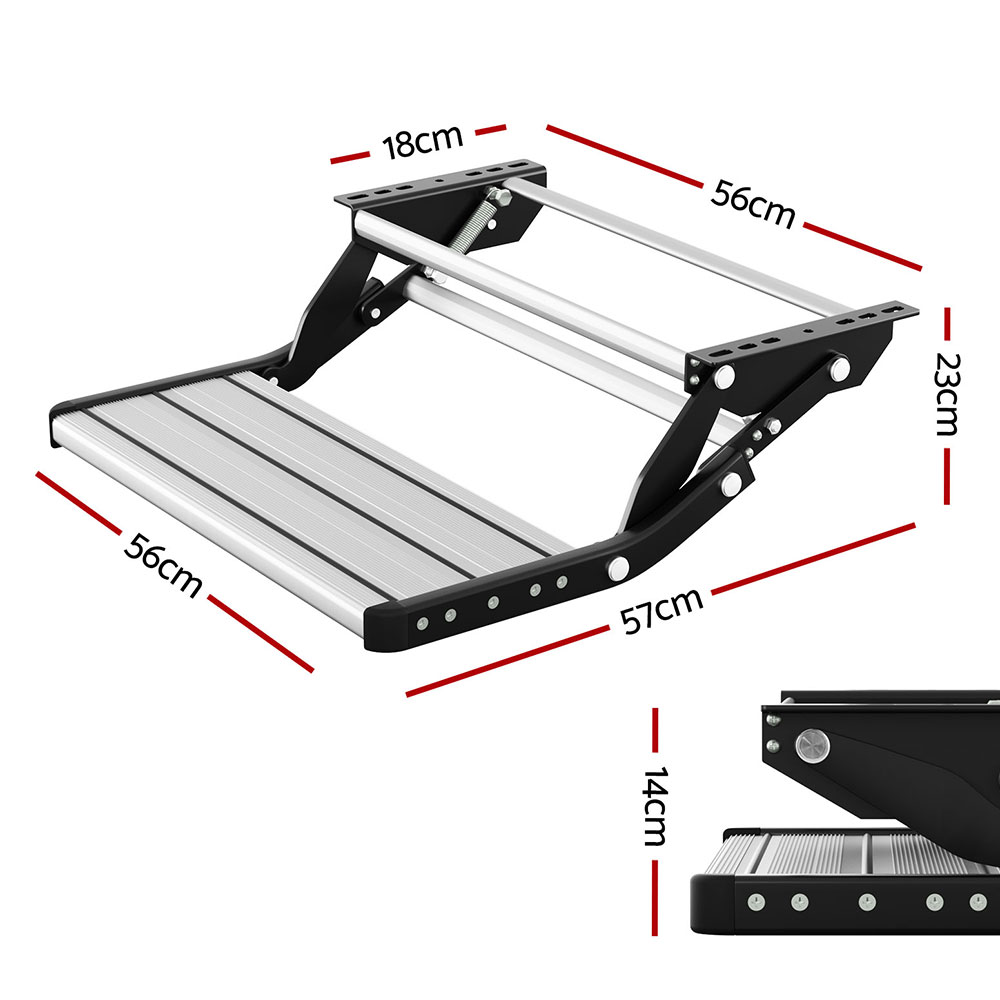 18cm
56cm
23cm
56cm
57cm
14cm