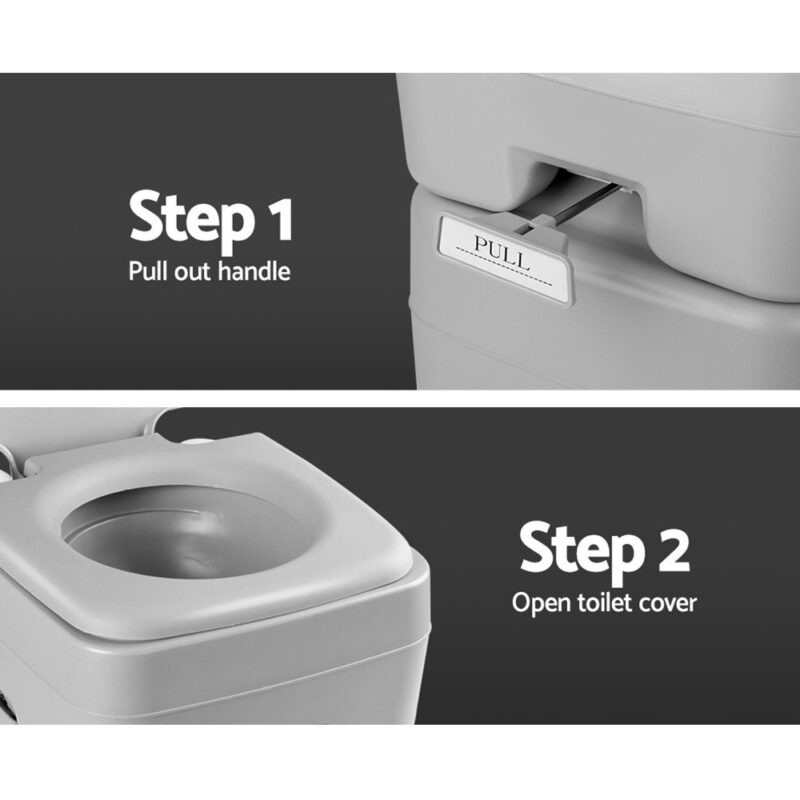 Step 1
Pull out handle

PULL

Step 2
Open toilet cover